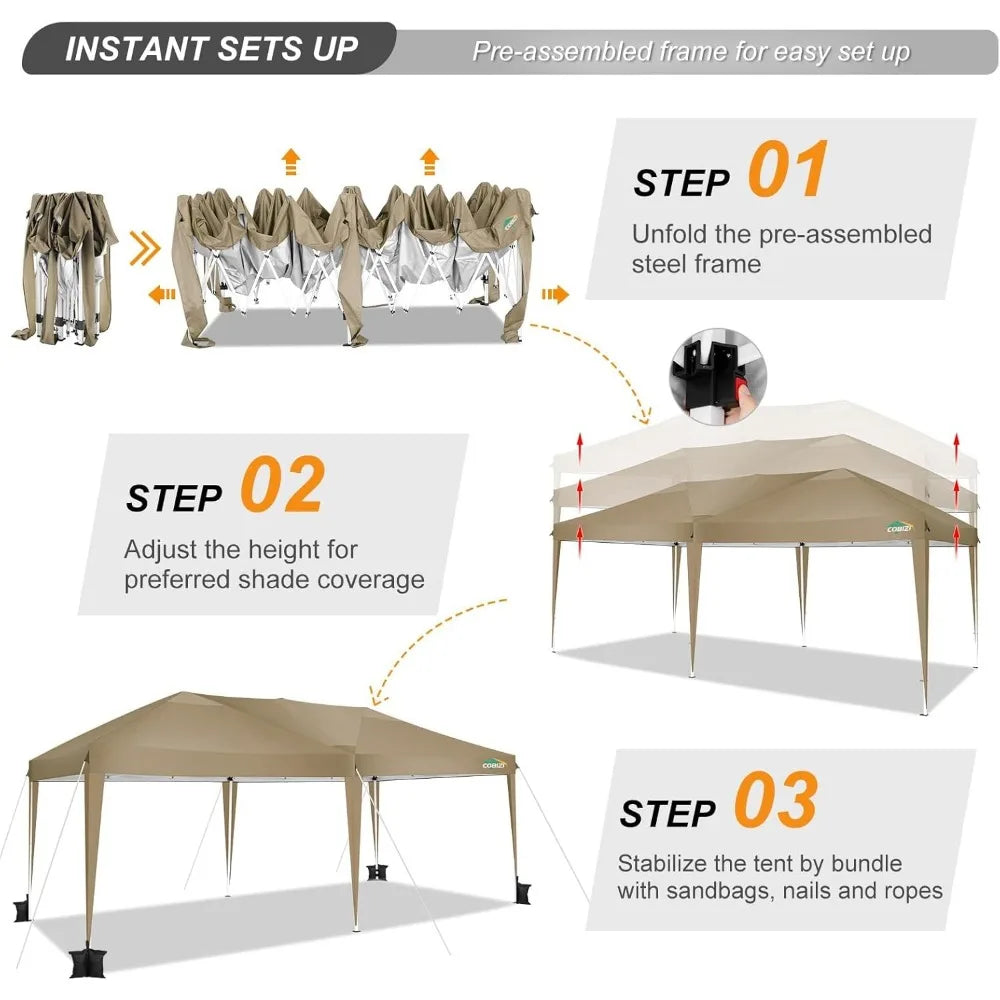 INSTANT SETS UP

Pre-assembled frame for easy set up

STEP 01

Unfold the pre-assembled steel frame

COBIZI

STEP 02

Adjust the height for preferred shade coverage

COBIZI

COBIZI

STEP 03

Stabilize the tent by bundle with sandbags, nails and ropes