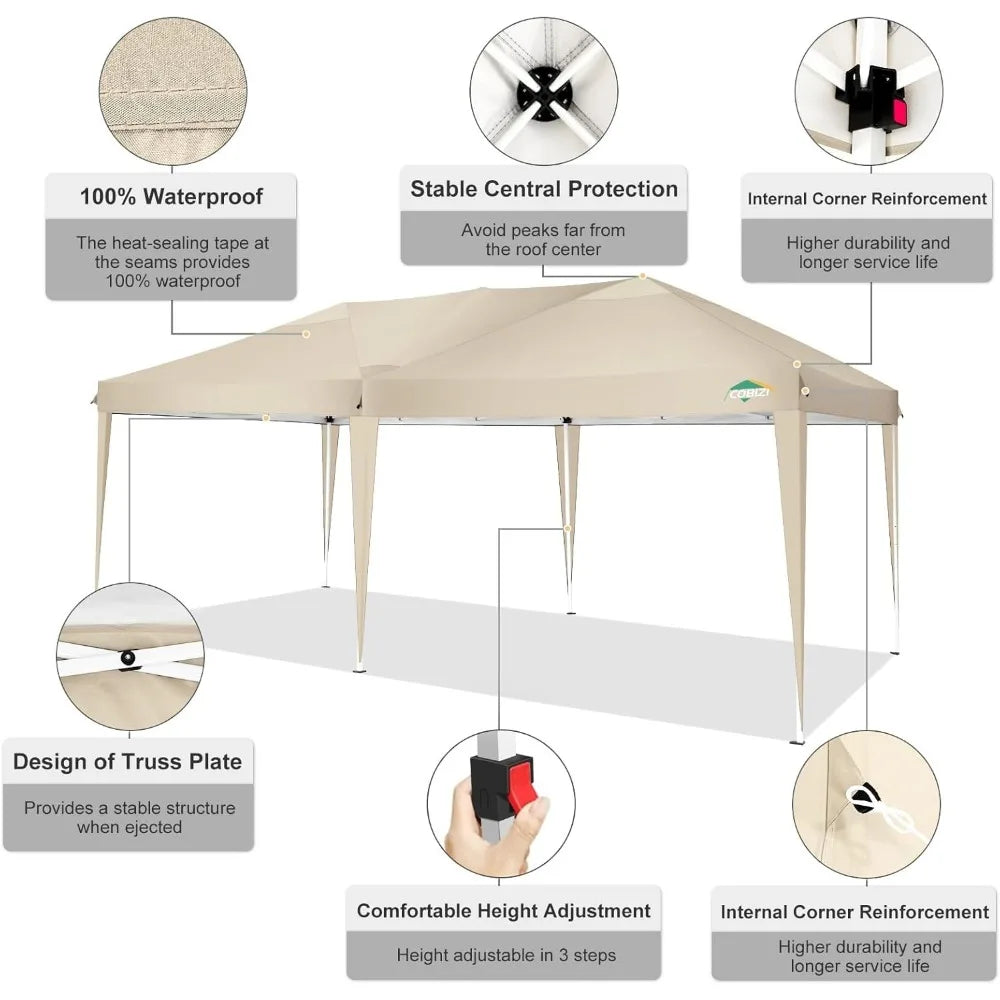 100% Waterproof

The heat-sealing tape at the seams provides 100% waterproof

Stable Central Protection

Avoid peaks far from the roof center

Internal Corner Reinforcement

Higher durability and longer service life

COBIZI

Design of Truss Plate

Provides a stable structure when ejected

Comfortable Height Adjustment

Height adjustable in 3 steps

Internal Corner Reinforcement

Higher durability and longer service life